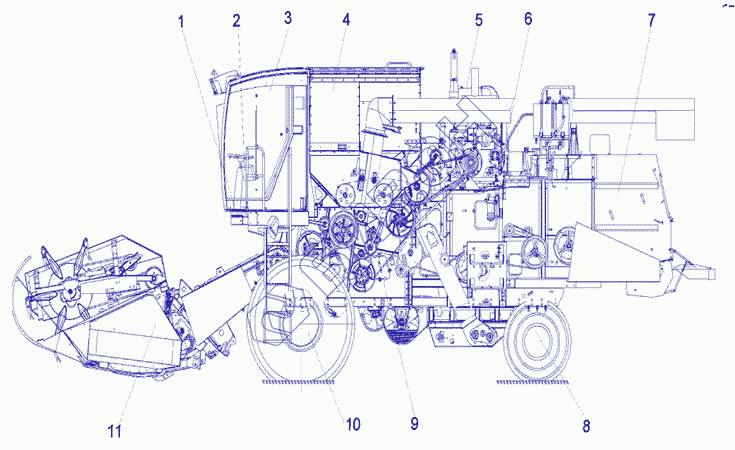 1
2
3
4
5
6
7
11
10
9
8